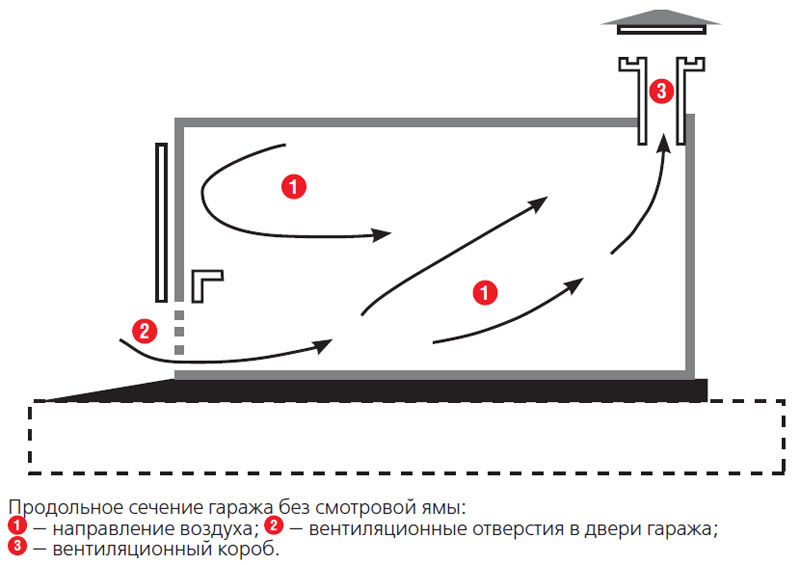 3

1

1

2

Продольное сечение гаража без смотровой ямы:
1 — направление воздуха; 2 — вентиляционные отверстия в двери гаража;
3 — вентиляционный короб.